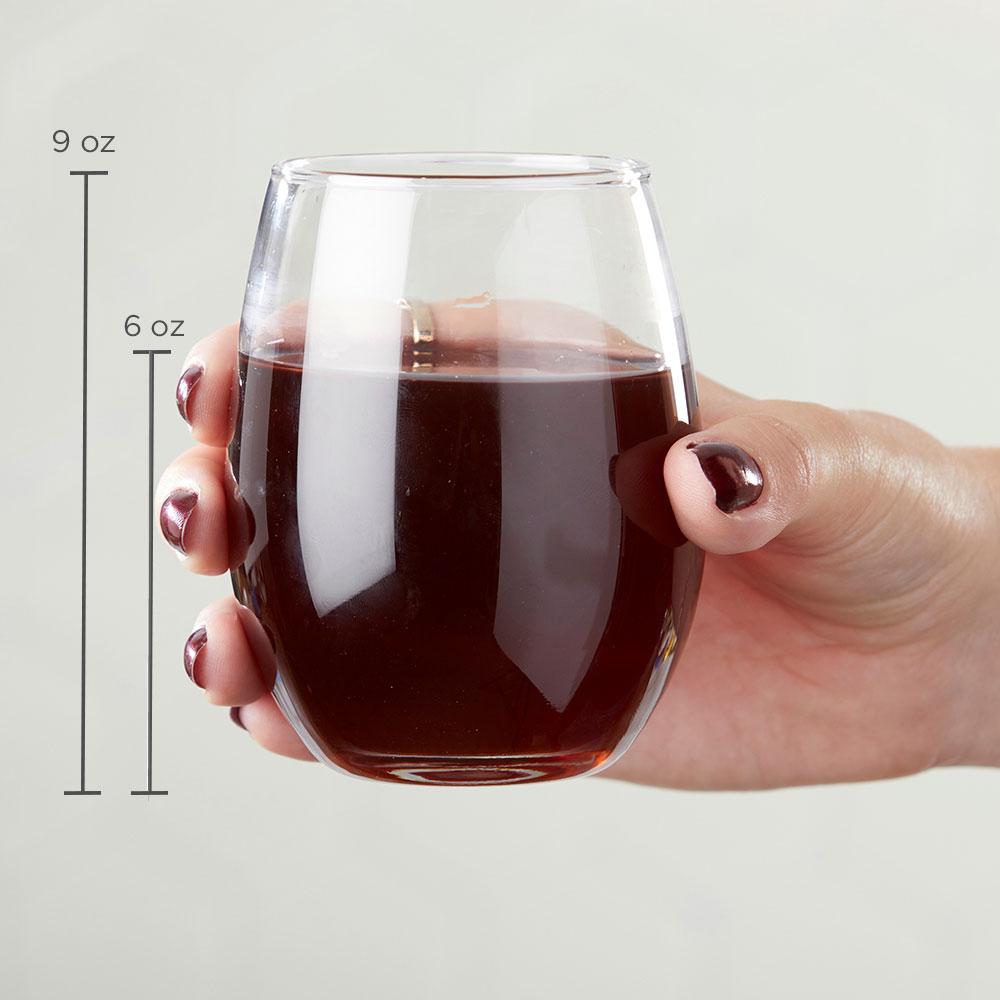 9 oz

6 oz